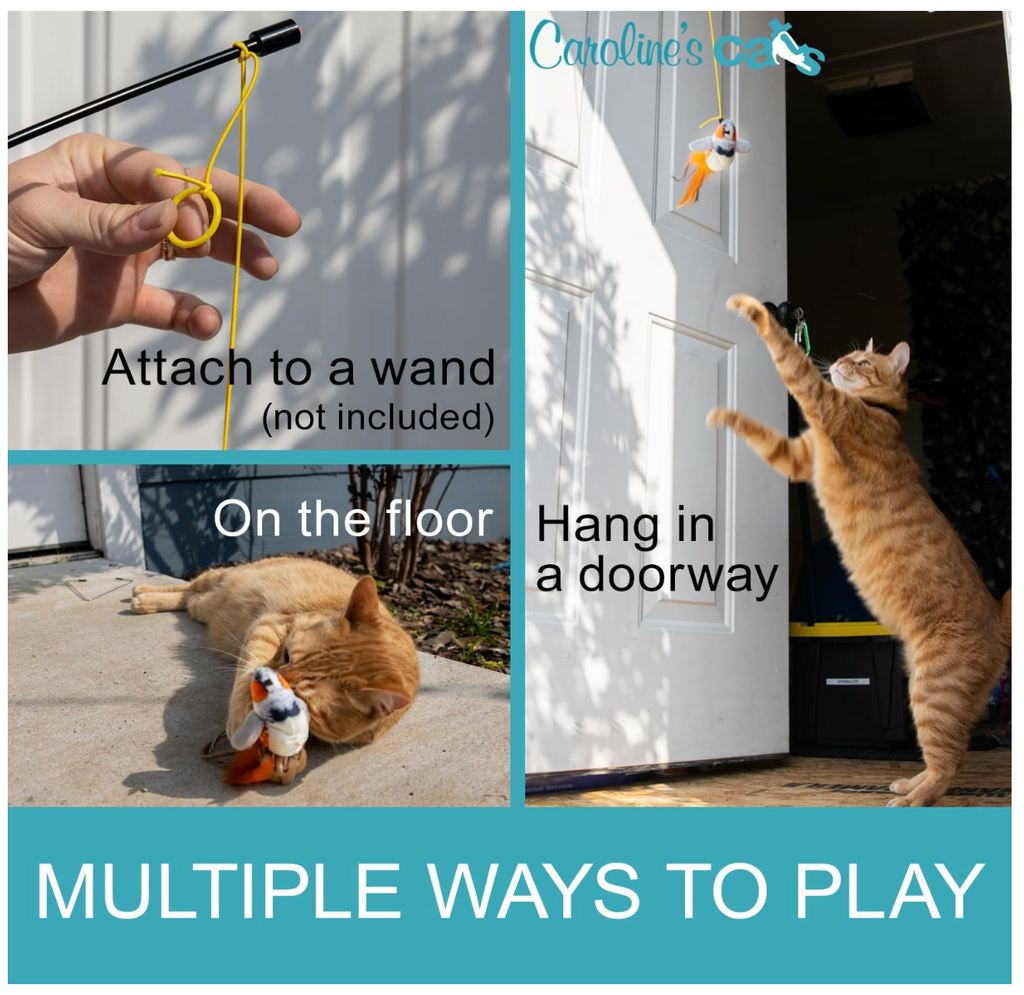 Attach to a wand
(not included)

Caroline's cats

On the floor

Hang in a doorway

MULTIPLE WAYS TO PLAY