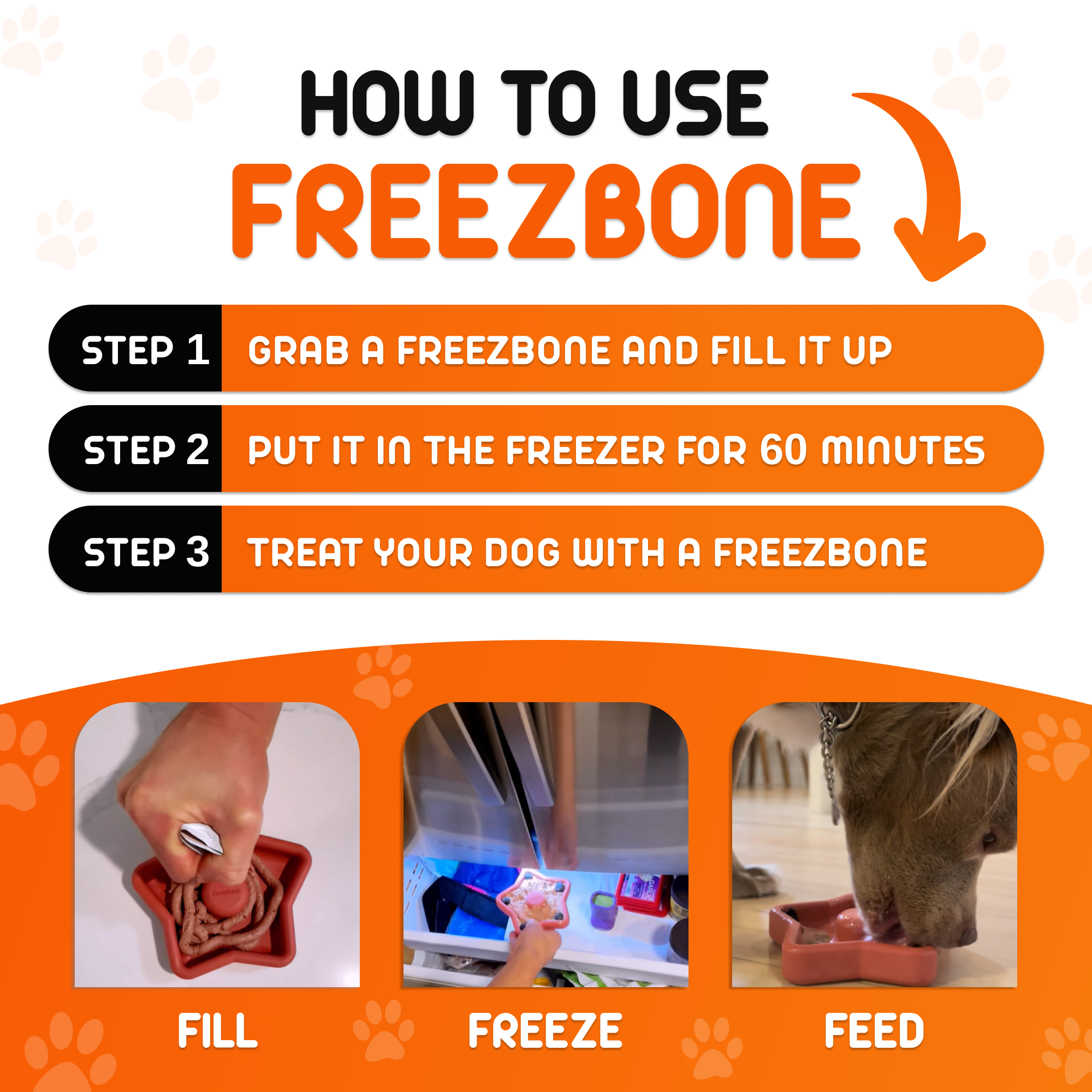 HOW TO USE
FREEZBONE

STEP 1 GRAB A FREEZBONE AND FILL IT UP

STEP 2 PUT IT IN THE FREEZER FOR 60 MINUTES

STEP 3 TREAT YOUR DOG WITH A FREEZBONE

FreezBone

FILL

FREEZE

FEED