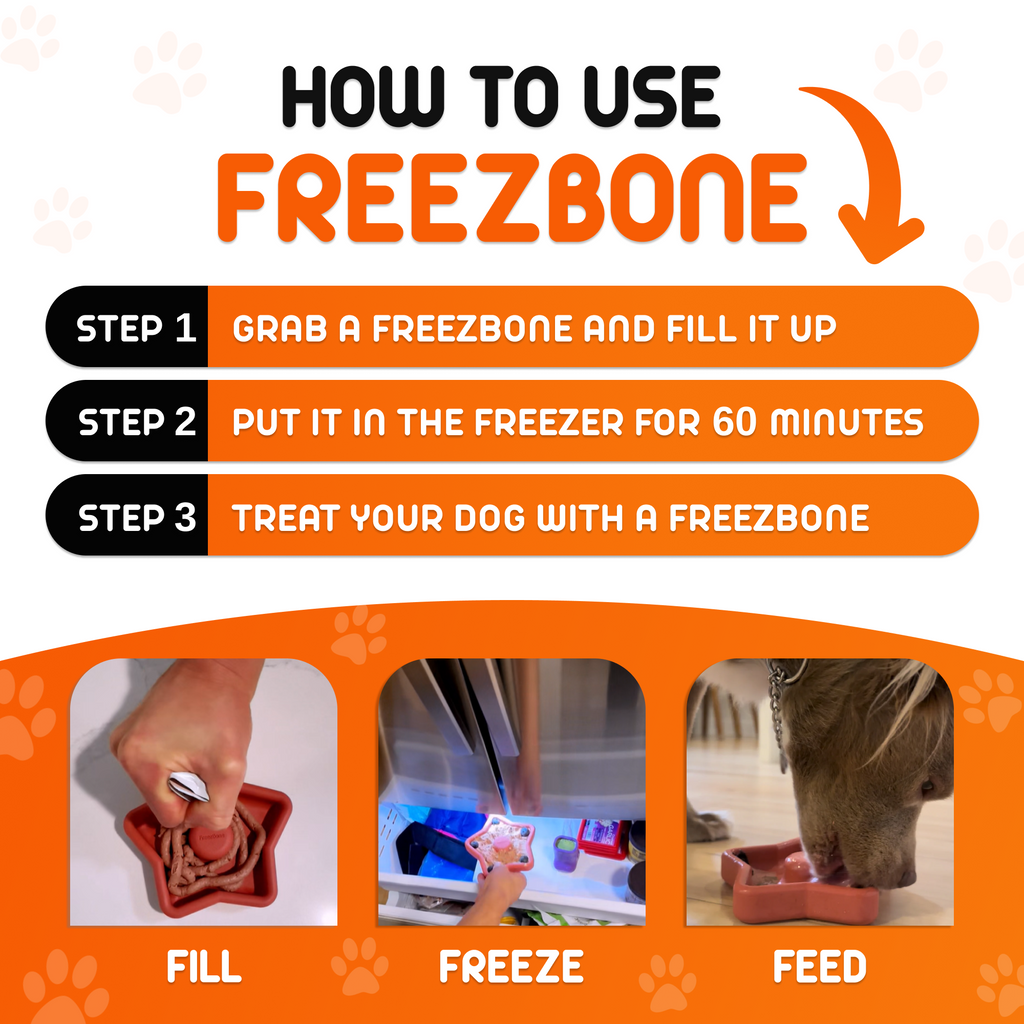 HOW TO USE
FREEZBONE

STEP 1 GRAB A FREEZBONE AND FILL IT UP

STEP 2 PUT IT IN THE FREEZER FOR 60 MINUTES

STEP 3 TREAT YOUR DOG WITH A FREEZBONE

FILL

FREEZE

FEED