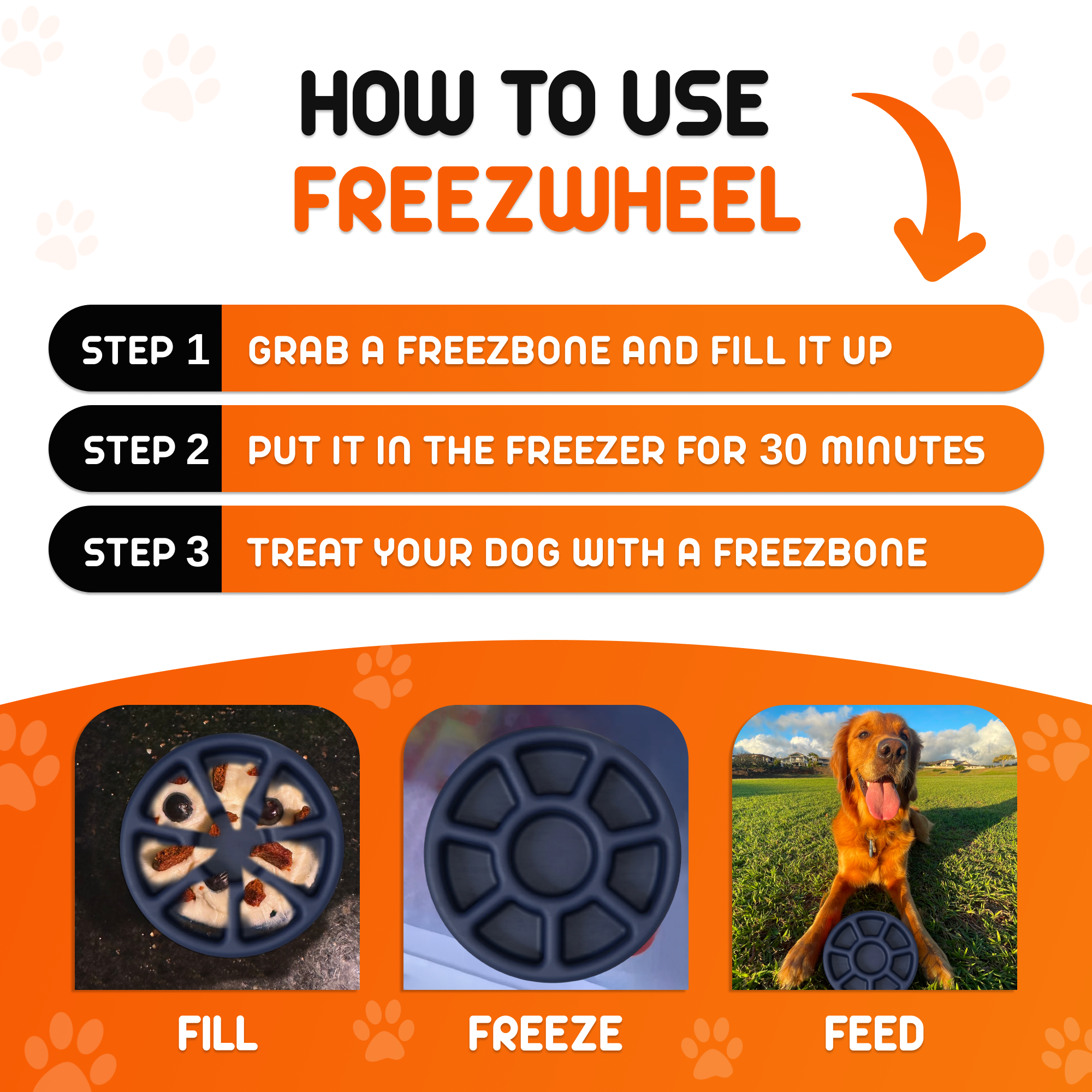 HOW TO USE
FREEZWHEEL

STEP 1 GRAB A FREEZBONE AND FILL IT UP

STEP 2 PUT IT IN THE FREEZER FOR 30 MINUTES

STEP 3 TREAT YOUR DOG WITH A FREEZBONE

FILL

FREEZE

FEED