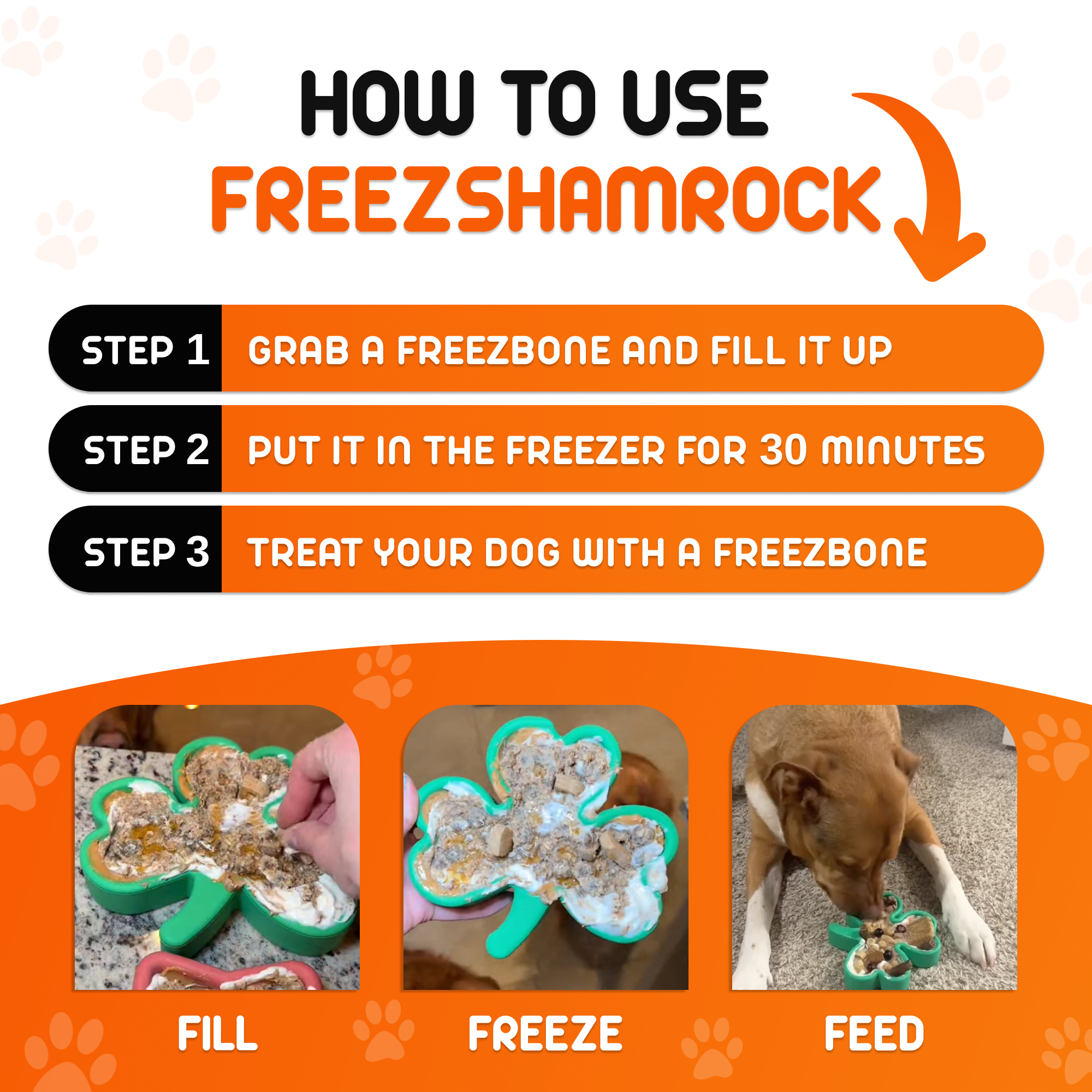 HOW TO USE FREEZSHAMROCK

STEP 1 GRAB A FREEZBONE AND FILL IT UP

STEP 2 PUT IT IN THE FREEZER FOR 30 MINUTES

STEP 3 TREAT YOUR DOG WITH A FREEZBONE

FILL

FREEZE

FEED