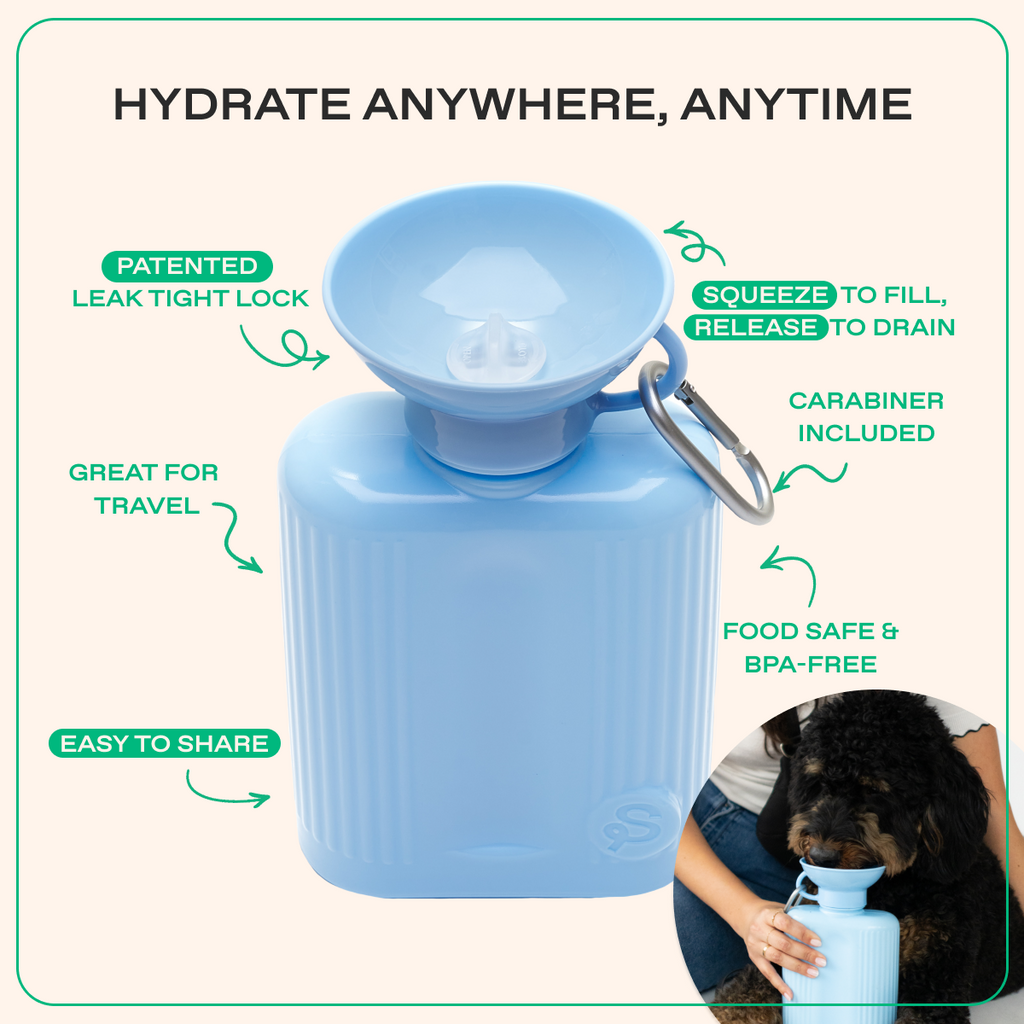 HYDRATE ANYWHERE, ANYTIME

PATENTED LEAK TIGHT LOCK

SQUEEZE TO FILL, RELEASE TO DRAIN

CARABINER INCLUDED

GREAT FOR TRAVEL

FOOD SAFE & BPA-FREE

EASY TO SHARE